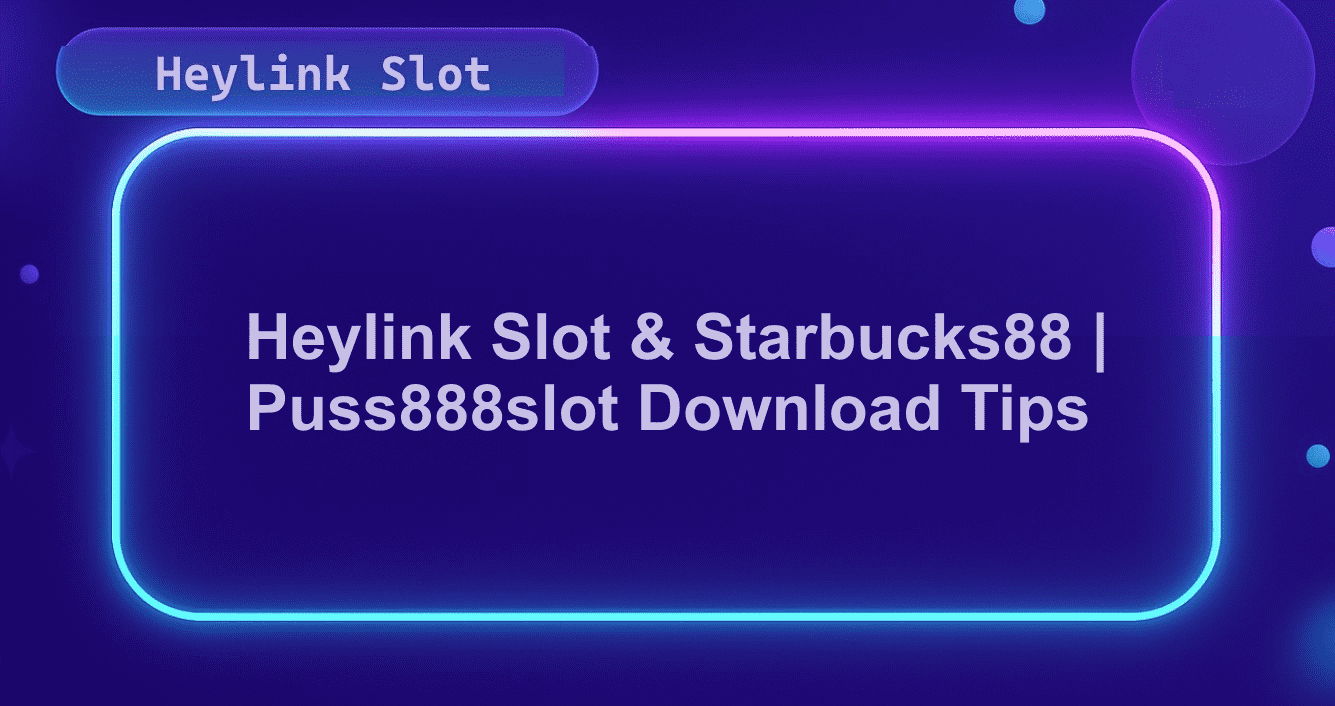 Heylink Slot

Heylink Slot & Starbucks88 | Puss888slot Download Tips